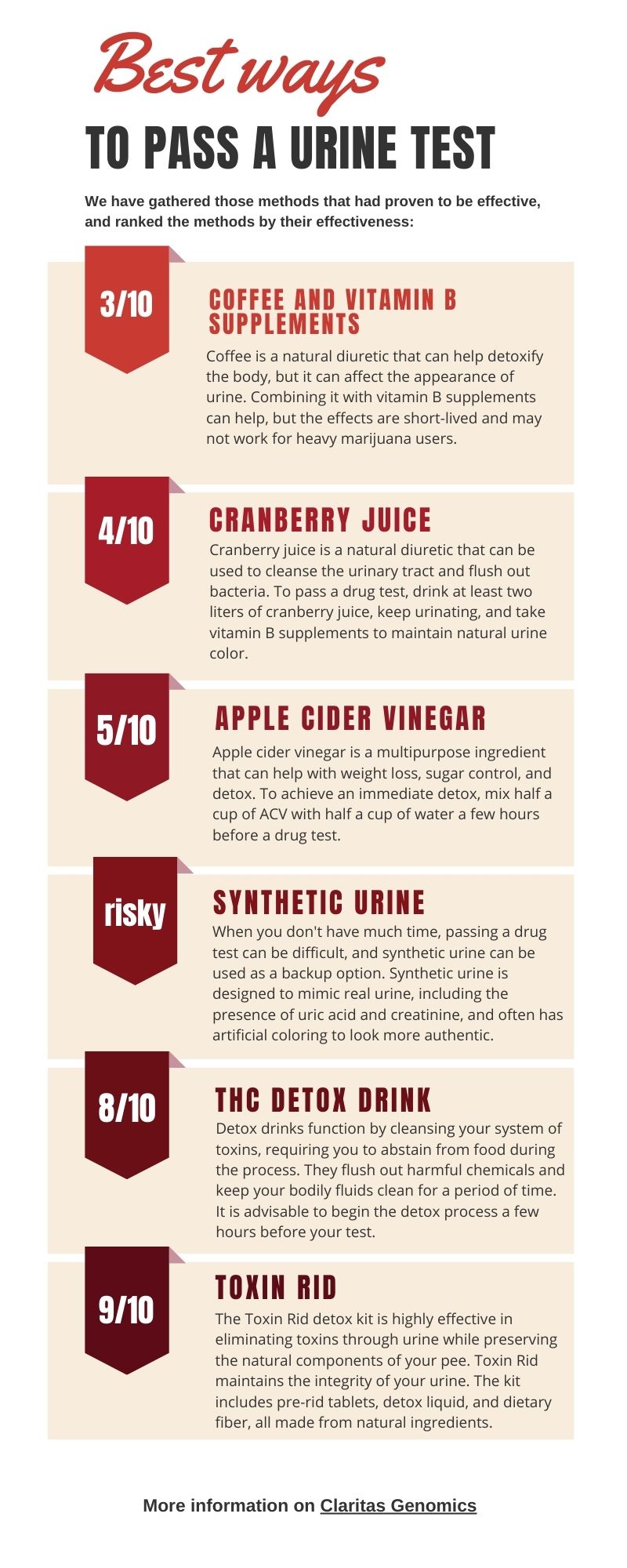 Best ways
TO PASS A URINE TEST

We have gathered those methods that had proven to be effective, and ranked the methods by their effectiveness:

3/10

COFFEE AND VITAMIN B SUPPLEMENTS

Coffee is a natural diuretic that can help detoxify the body, but it can affect the appearance of urine. Combining it with vitamin B supplements can help, but the effects are short-lived and may not work for heavy marijuana users.

4/10

CRANBERRY JUICE

Cranberry juice is a natural diuretic that can be used to cleanse the urinary tract and flush out bacteria. To pass a drug test, drink at least two liters of cranberry juice, keep urinating, and take vitamin B supplements to maintain natural urine color.

5/10

APPLE CIDER VINEGAR

Apple cider vinegar is a multipurpose ingredient that can help with weight loss, sugar control, and detox. To achieve an immediate detox, mix half a cup of ACV with half a cup of water a few hours before a drug test.

risky

SYNTHETIC URINE

When you don't have much time, passing a drug test can be difficult, and synthetic urine can be used as a backup option. Synthetic urine is designed to mimic real urine, including the presence of uric acid and creatinine, and often has artificial coloring to look more authentic.

8/10

THC DETOX DRINK

Detox drinks function by cleansing your system of toxins, requiring you to abstain from food during the process. They flush out harmful chemicals and keep your bodily fluids clean for a period of time. It is advisable to begin the detox process a few hours before your test.

9/10

TOXIN RID

The Toxin Rid detox kit is highly effective in eliminating toxins through urine while preserving the natural components of your pee. Toxin Rid maintains the integrity of your urine. The kit includes pre-rid tablets, detox liquid, and dietary fiber, all made from natural ingredients.

More information on Claritas Genomics